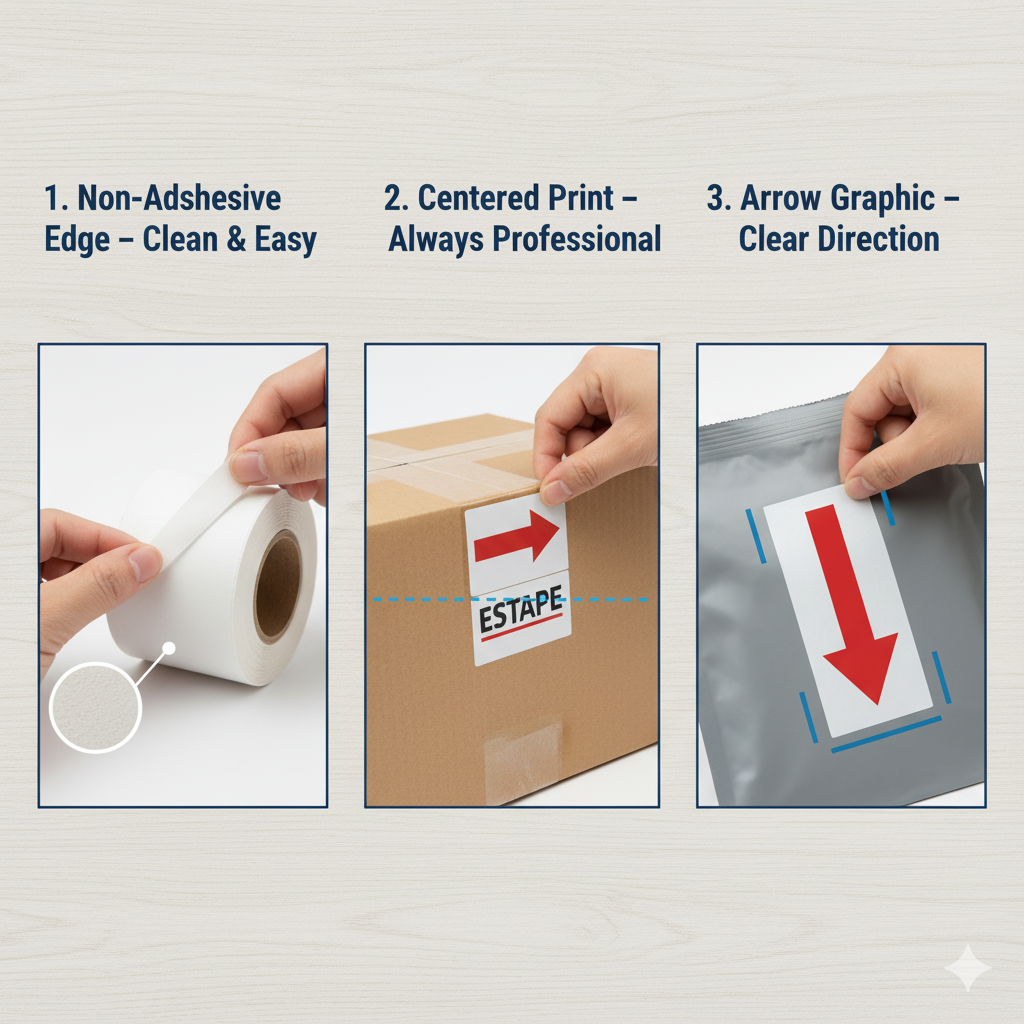 1. Non-Adshesive Edge – Clean & Easy

2. Centered Print – Always Professional

3. Arrow Graphic – Clear Direction

ESTAPE